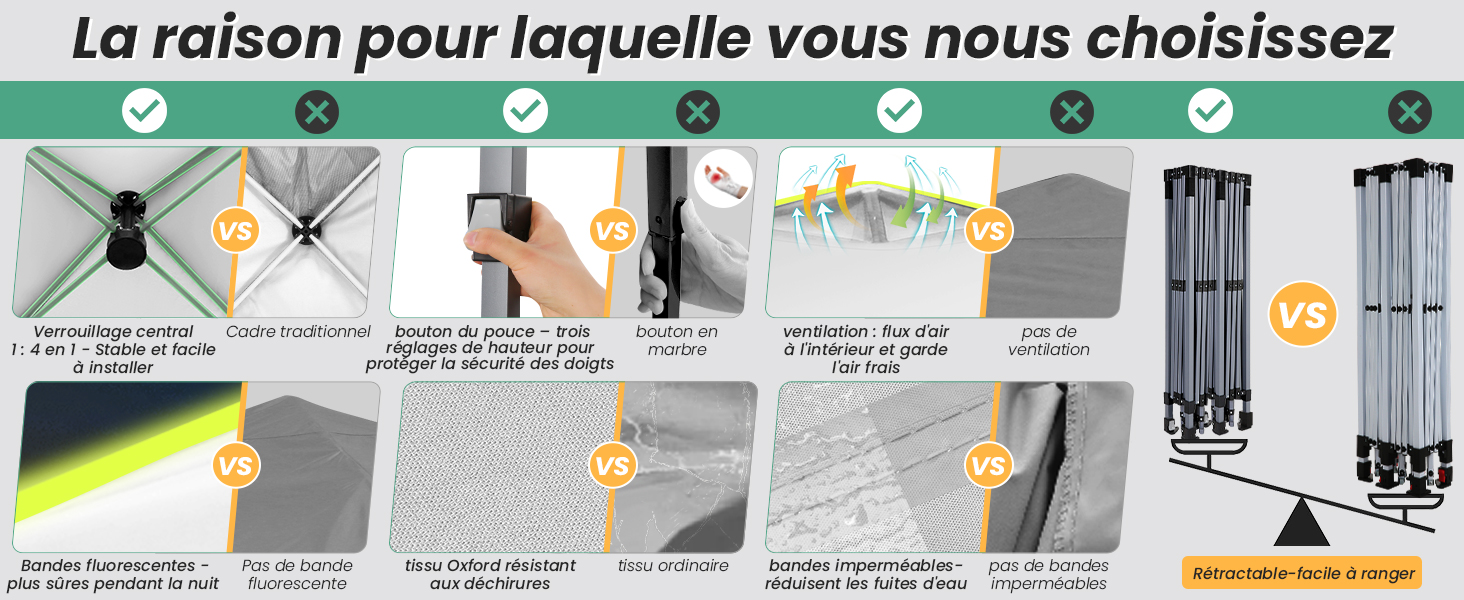 La raison pour laquelle vous nous choisissez

VS

Verrouillage central 1 : 4 en 1 - Stable et facile à installer

Cadre traditionnel

VS

bouton du pouce – trois réglages de hauteur pour protéger la sécurité des doigts

bouton en marbre

VS

ventilation : flux d'air à l'intérieur et garde l'air frais

pas de ventilation

VS

Bandes fluorescentes - plus sûres pendant la nuit

Pas de bande fluorescente

VS

tissu Oxford résistant aux déchirures

tissu ordinaire

VS

bandes imperméables- réduisent les fuites d'eau

pas de bandes imperméables

VS

Rétractable-facile à ranger