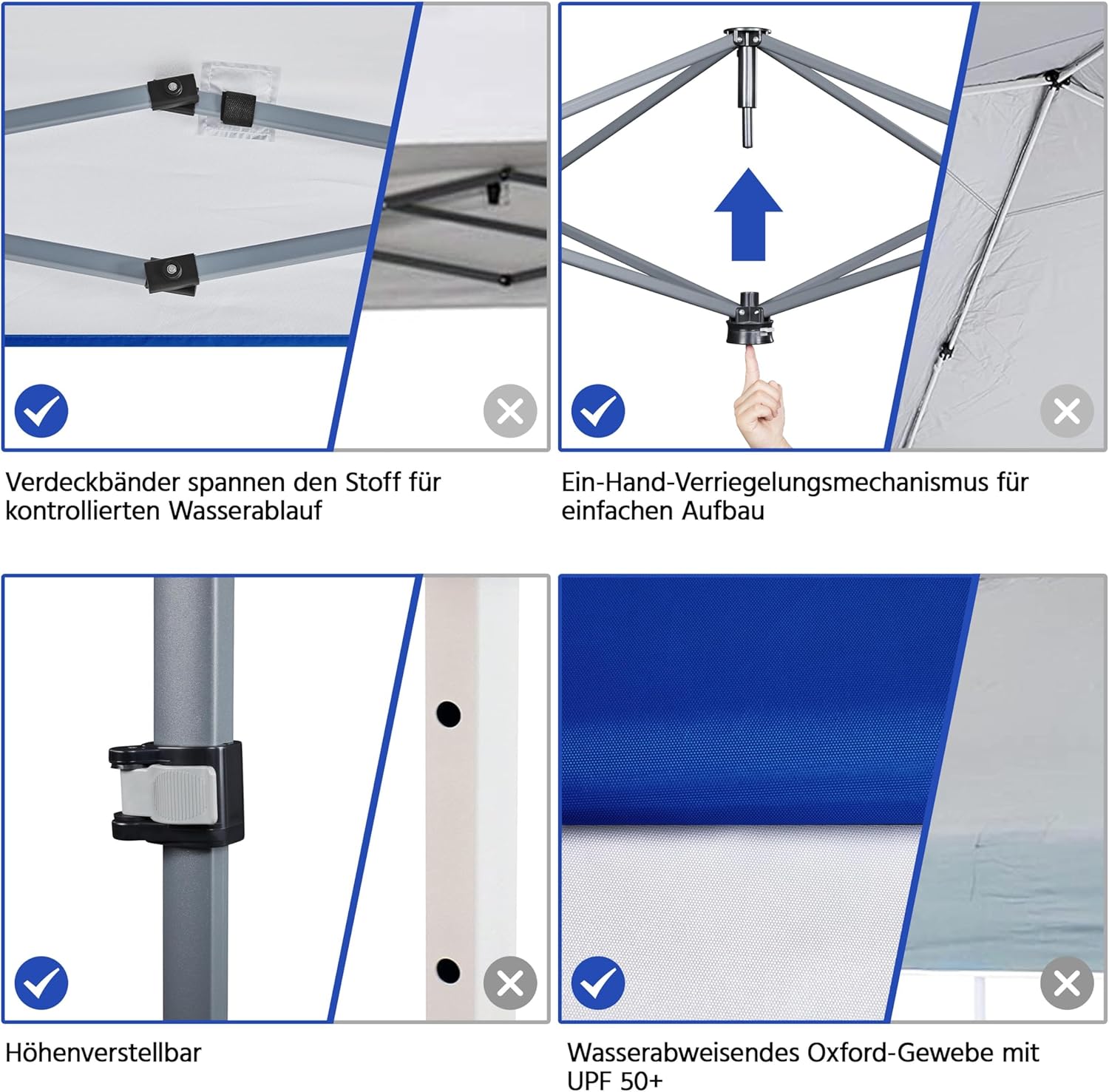 Verdeckbänder spannen den Stoff für kontrollierten Wasserablauf

Ein-Hand-Verriegelungsmechanismus für einfachen Aufbau

Höhenverstellbar

Wasserabweisendes Oxford-Gewebe mit UPF 50+