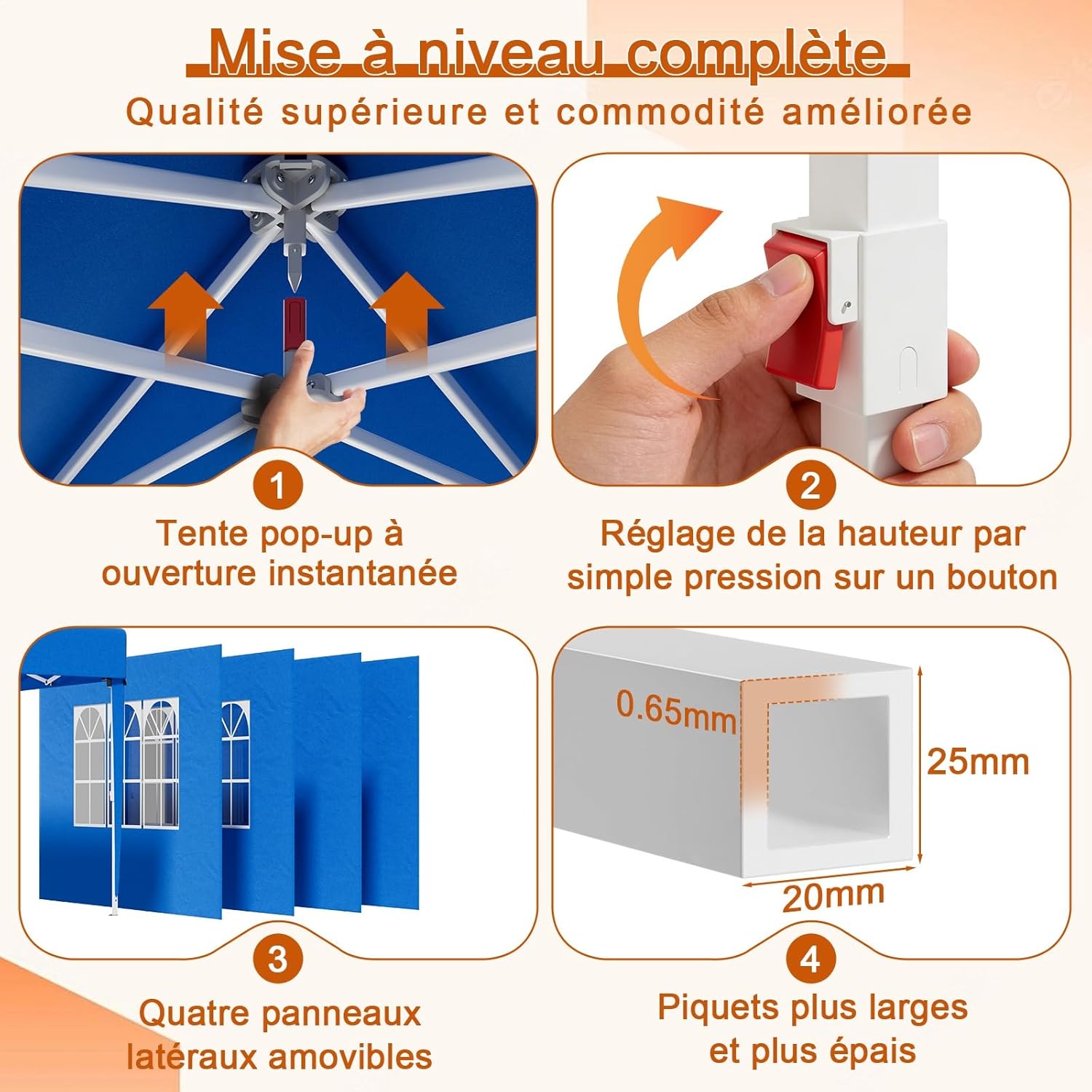 Mise à niveau complète
Qualité supérieure et commodité améliorée

1
Tente pop-up à ouverture instantanée

2
Réglage de la hauteur par simple pression sur un bouton

3
Quatre panneaux latéraux amovibles

0.65mm
25mm
20mm
4
Piquets plus larges et plus épais