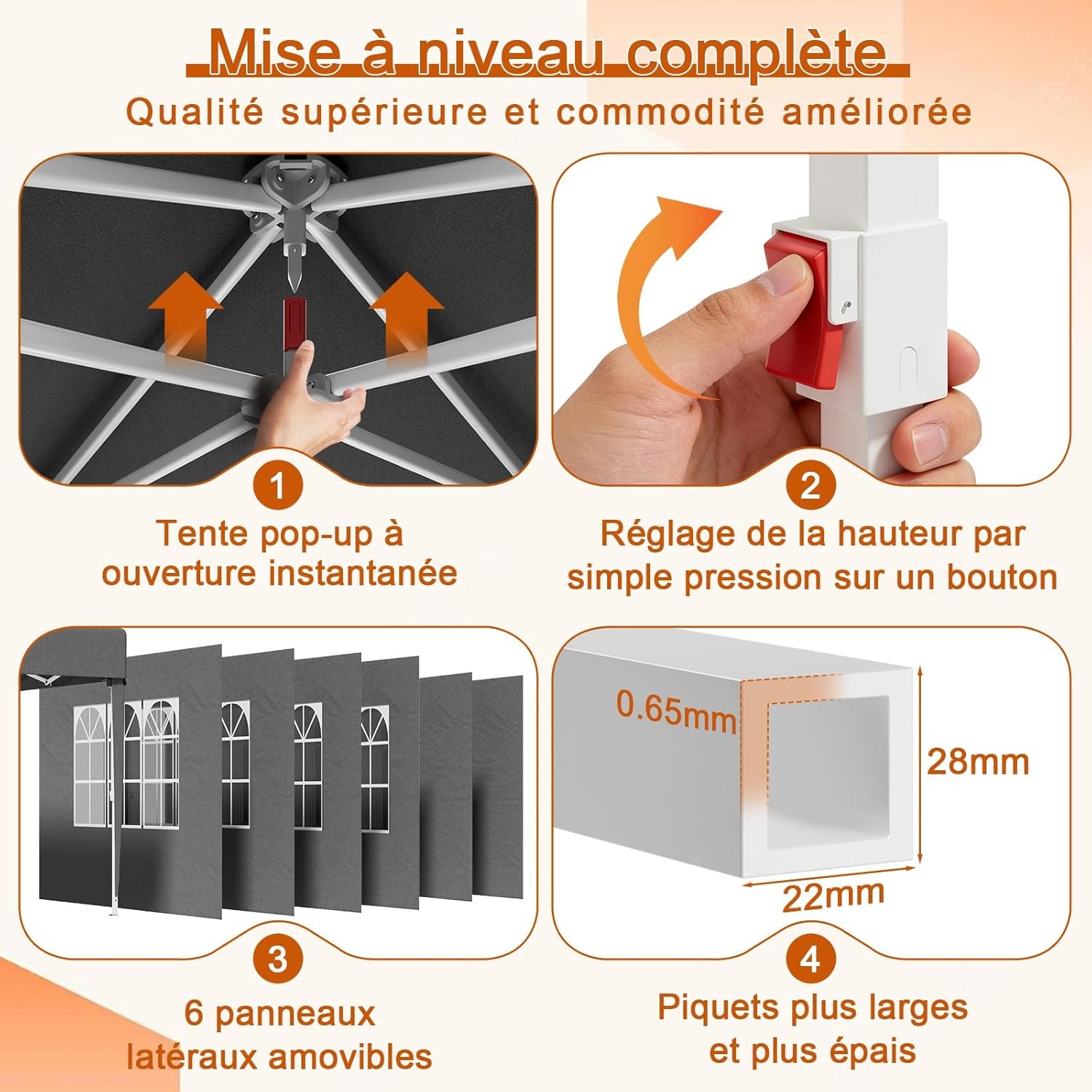 Mise à niveau complète

Qualité supérieure et commodité améliorée

1

Tente pop-up à ouverture instantanée

2

Réglage de la hauteur par simple pression sur un bouton

3

6 panneaux latéraux amovibles

0.65mm

28mm

22mm

4

Piquets plus larges et plus épais