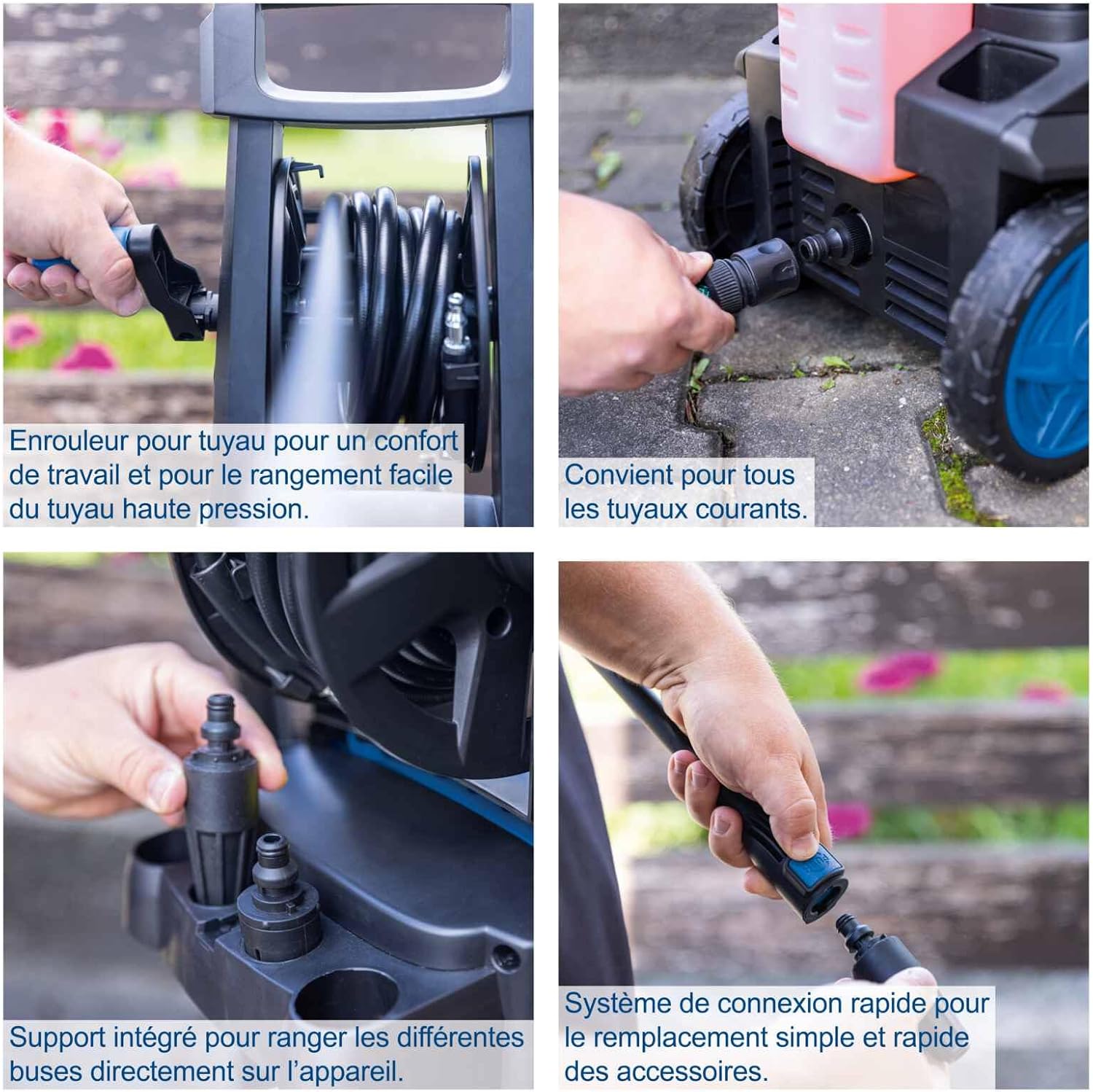 Enrouleur pour tuyau pour un confort de travail et pour le rangement facile du tuyau haute pression.

Convient pour tous les tuyaux courants.

Support intégré pour ranger les différentes buses directement sur l'appareil.

Système de connexion rapide pour le remplacement simple et rapide des accessoires.