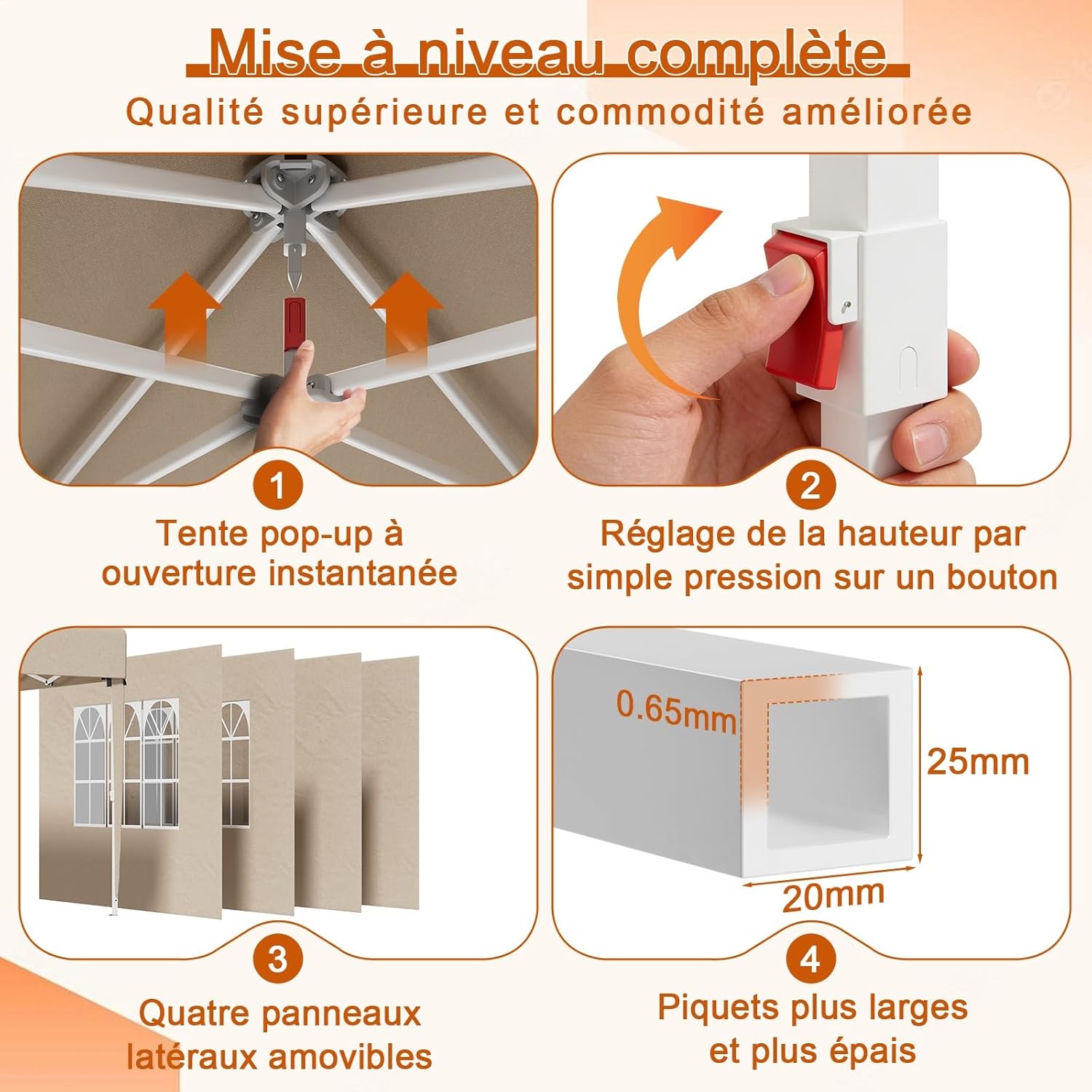 Mise à niveau complète

Qualité supérieure et commodité améliorée

1

Tente pop-up à ouverture instantanée

2

Réglage de la hauteur par simple pression sur un bouton

3

Quatre panneaux latéraux amovibles

0.65mm

25mm

20mm

4

Piquets plus larges et plus épais