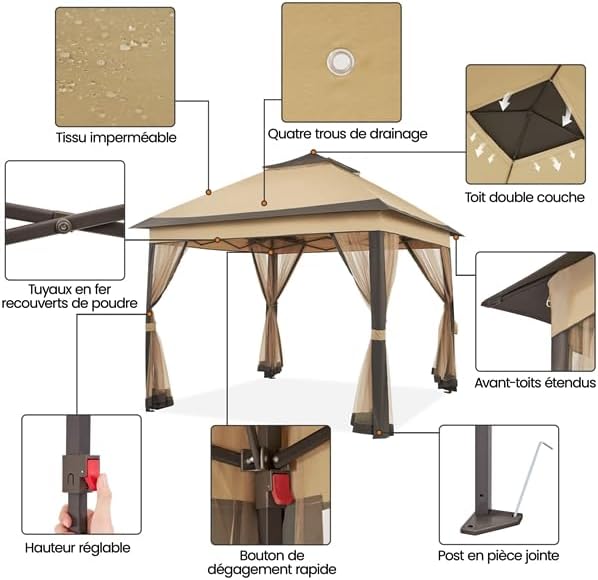 Tissu imperméable

Quatre trous de drainage

Toit double couche

Tuyaux en fer recouverts de poudre

Avant-toits étendus

Hauteur réglable

Bouton de dégagement rapide

Post en pièce jointe