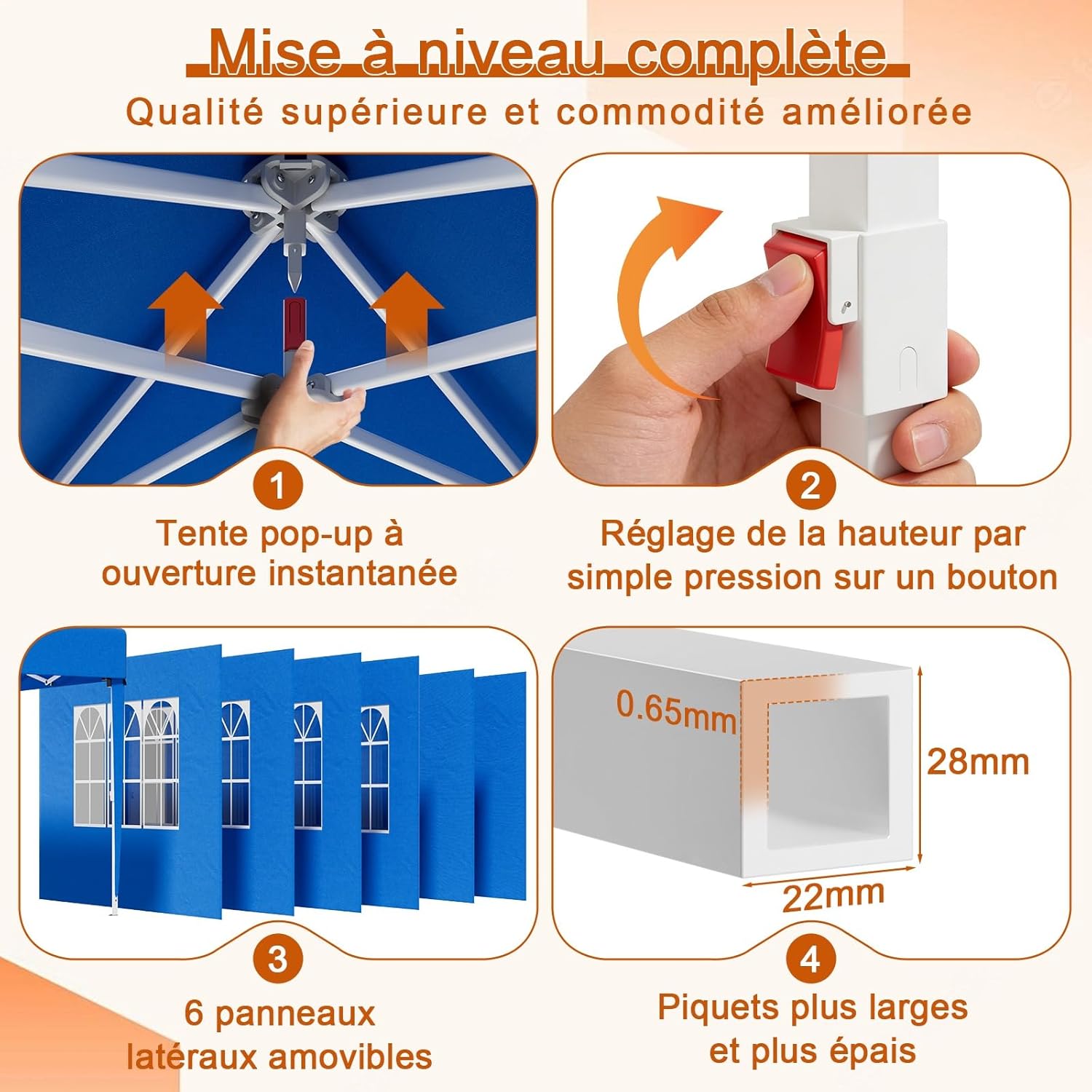 Mise à niveau complète

Qualité supérieure et commodité améliorée

1

Tente pop-up à ouverture instantanée

2

Réglage de la hauteur par simple pression sur un bouton

3

6 panneaux latéraux amovibles

0.65mm

28mm

22mm

4

Piquets plus larges et plus épais